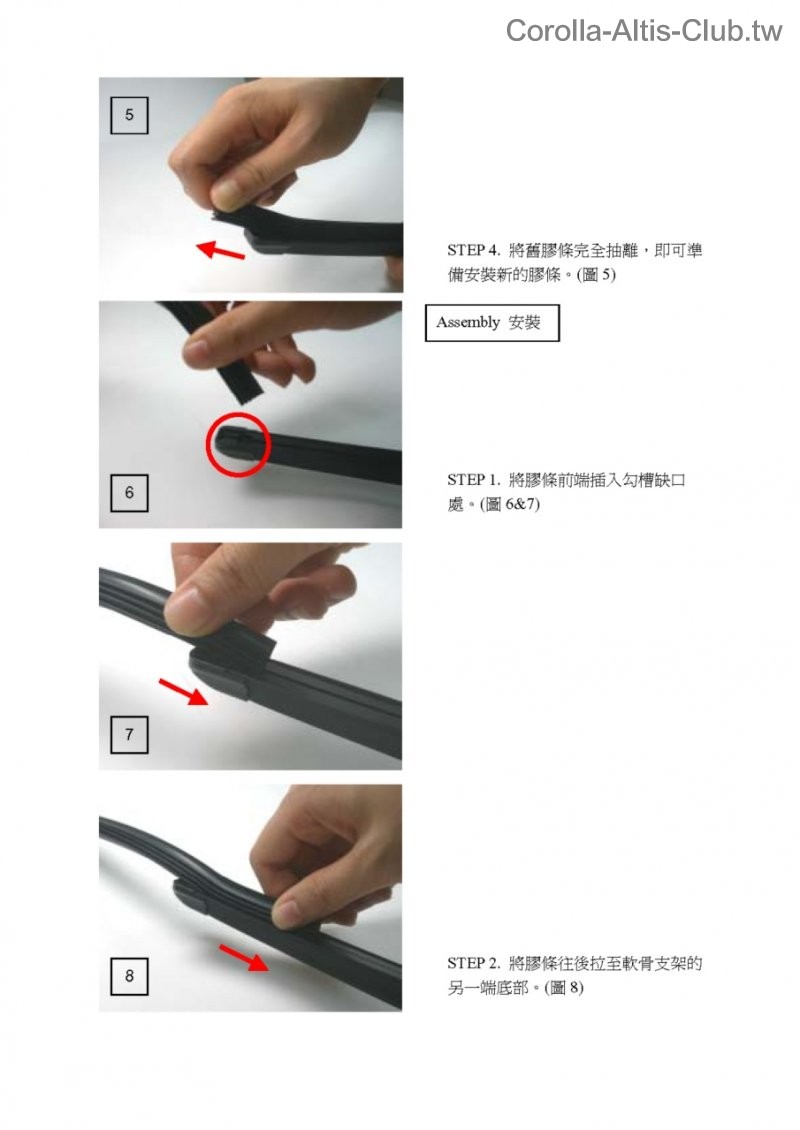 Corolla-Altis-Club.tw

5

STEP 4. 將舊膠條完全抽離，即可準備安裝新的膠條。(圖 5)

Assembly 安裝

6

STEP 1. 將膠條前端插入勾槽缺口處。(圖 6&7)

7

8

STEP 2. 將膠條往後拉至軟骨支架的另一端底部。(圖 8)