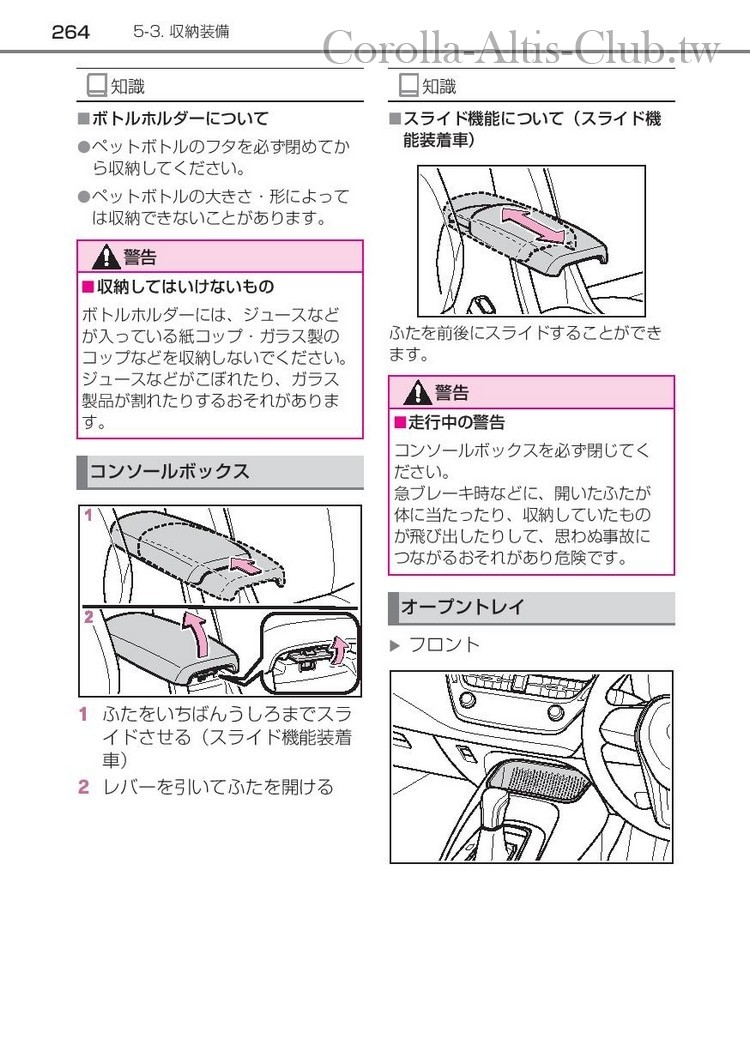 264 5-3. 収納装備

Corolla-Altis-Club.tw

知識

■ボトルホルダーについて

●ペットボトルのフタを必ず閉めてから収納してください。

●ペットボトルの大きさ・形によっては収納できないことがあります。

警告

■収納してはいけないもの

ボトルホルダーには、ジュースなどが入っている紙コップ・ガラス製のコップなどを収納しないでください。ジュースなどがこぼれたり、ガラス製品が割れたりするおそれがあります。

コンソールボックス

1

2

1 ふたをいちばんうしろまでスライドさせる（スライド機能装着車）

2 レバーを引いてふたを開ける

知識

■スライド機能について（スライド機能装着車）

ふたを前後にスライドすることができます。

警告

■走行中の警告

コンソールボックスを必ず閉じてください。
急ブレーキ時などに、開いたふたが体に当たったり、収納していたものが飛び出したりして、思わぬ事故につながるおそれがあり危険です。

オープントレイ

▶ フロント