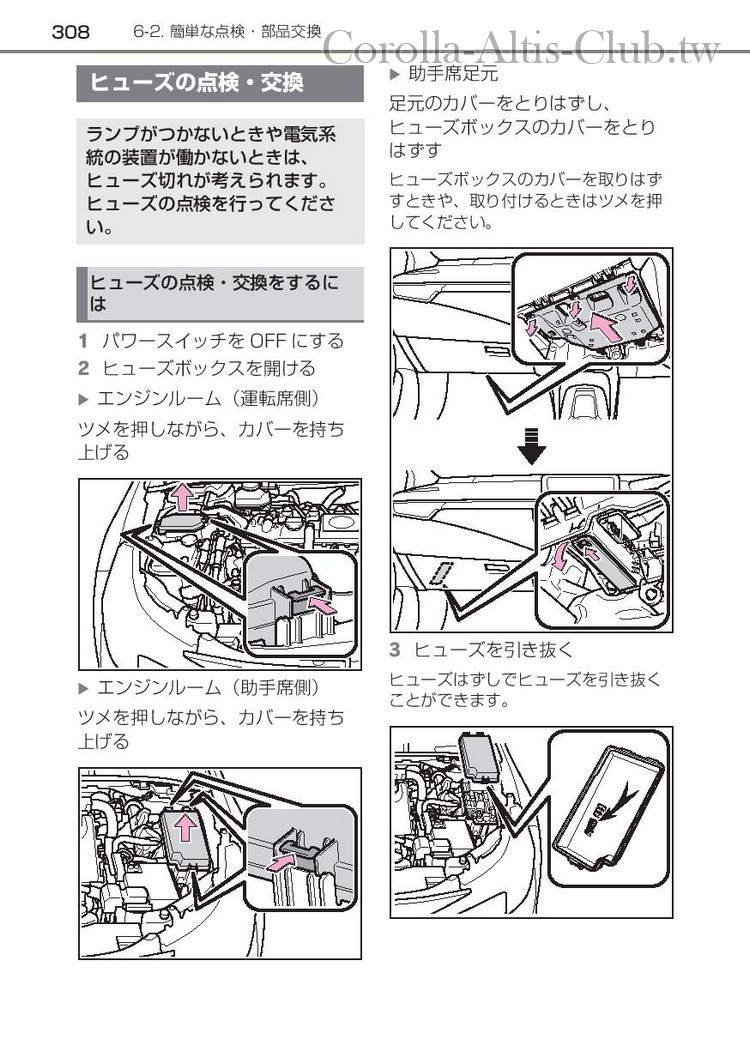 308 6-2. 簡単な点検・部品交換

Corolla-Altis-Club.tw

ヒューズの点検・交換

ランプがつかないときや電気系統の装置が働かないときは、ヒューズ切れが考えられます。ヒューズの点検を行ってください。

ヒューズの点検・交換をするには

1 パワースイッチを OFF にする

2 ヒューズボックスを開ける

▶ エンジンルーム（運転席側）

ツメを押しながら、カバーを持ち上げる

▶ エンジンルーム（助手席側）

ツメを押しながら、カバーを持ち上げる

▶ 助手席足元

足元のカバーをとりはずし、ヒューズボックスのカバーをとりはずす

ヒューズボックスのカバーを取りはずすときや、取り付けるときはツメを押してください。

3 ヒューズを引き抜く

ヒューズはずしでヒューズを引き抜くことができます。