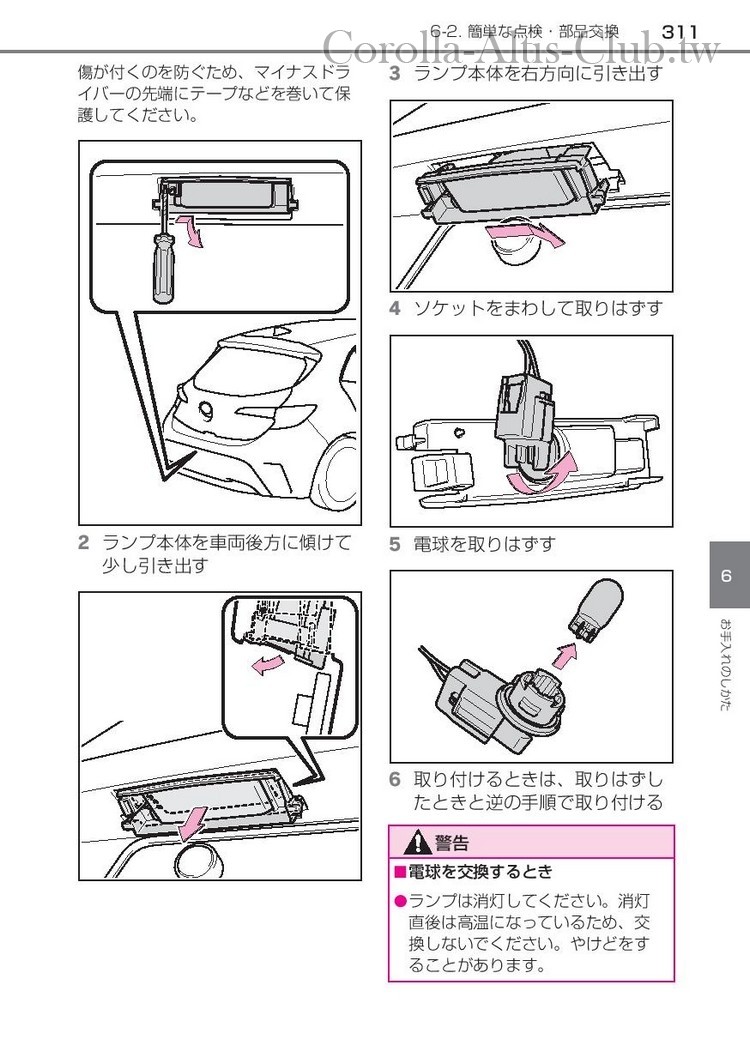 6-2. 簡単な点検・部品交換　311

Corolla-Altis-Club.tw

傷が付くのを防ぐため、マイナスドライバーの先端にテープなどを巻いて保護してください。

2 ランプ本体を車両後方に傾けて少し引き出す

3 ランプ本体を右方向に引き出す

4 ソケットをまわして取りはずす

5 電球を取りはずす

6 取り付けるときは、取りはずしたときと逆の手順で取り付ける

警告

■電球を交換するとき

●ランプは消灯してください。消灯直後は高温になっているため、交換しないでください。やけどをすることがあります。

6

お手入れのしかた